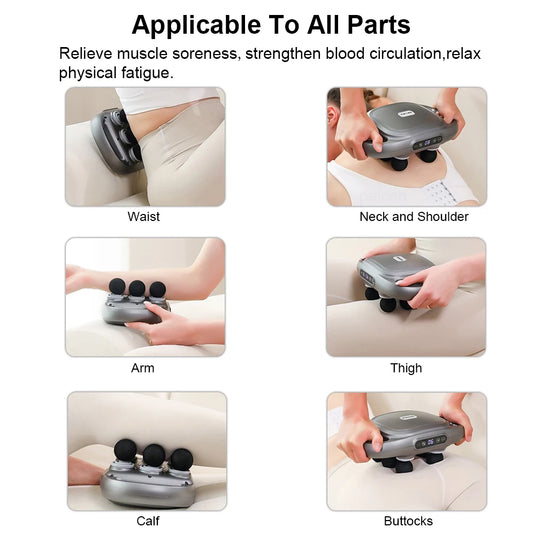 Applicable To All Parts

Relieve muscle soreness, strengthen blood circulation,relax physical fatigue.

Waist

Neck and Shoulder

Arm

Thigh

Calf

Buttocks